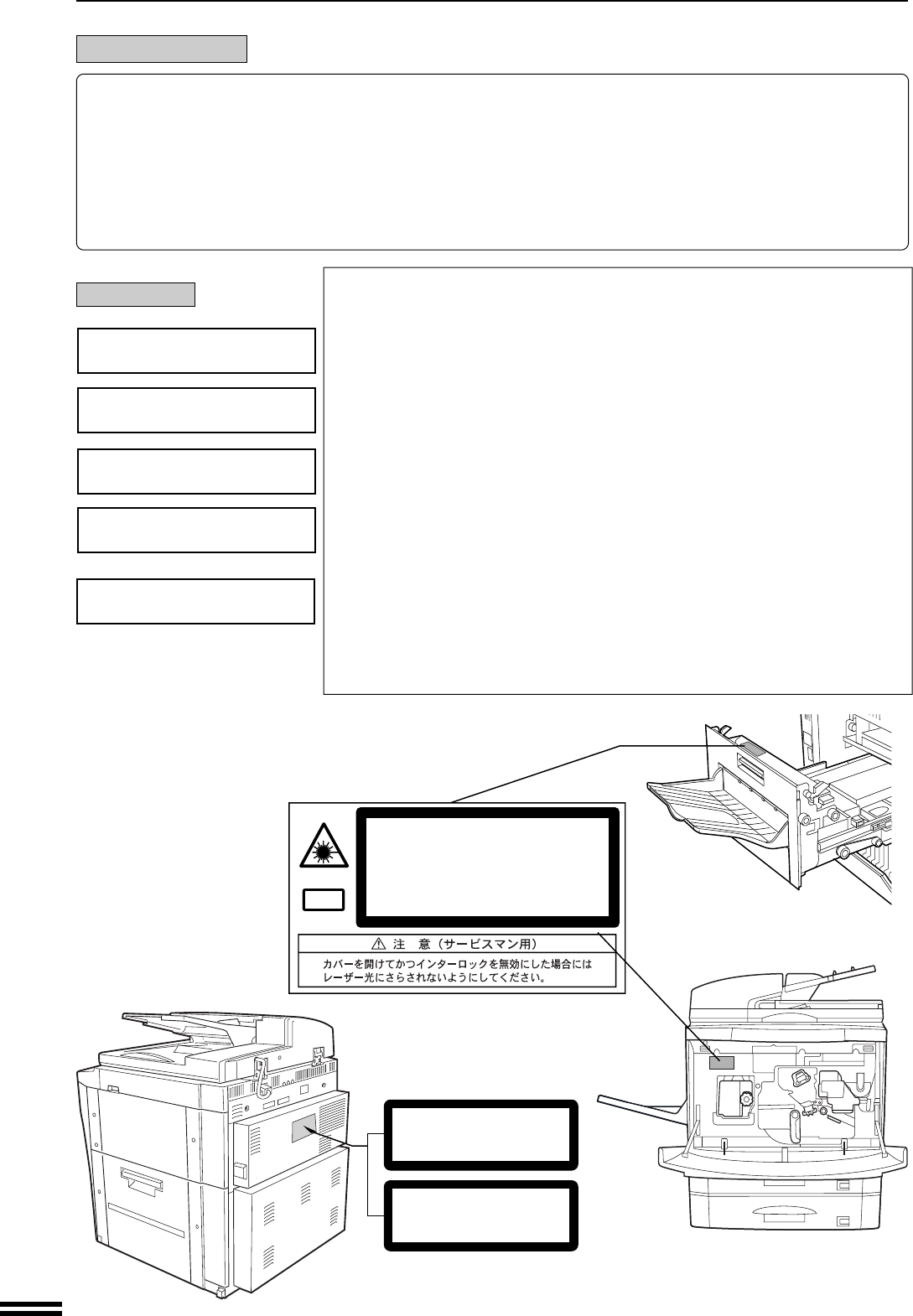 ⚠ 注　意（サービスマン用）

カバーを開けてかつインターロックを無効にした場合には レーザー光にさらされないようにしてください。