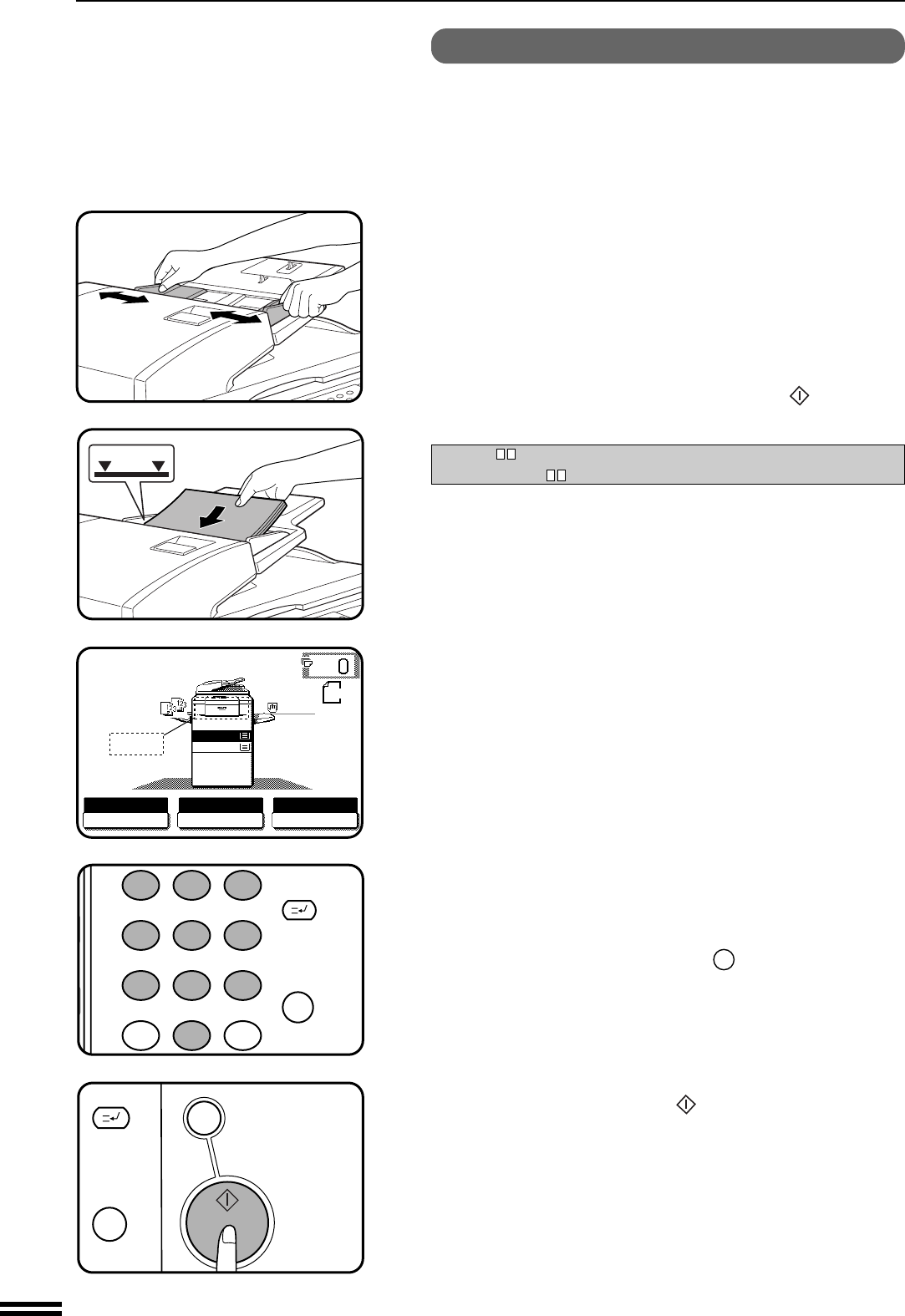 0