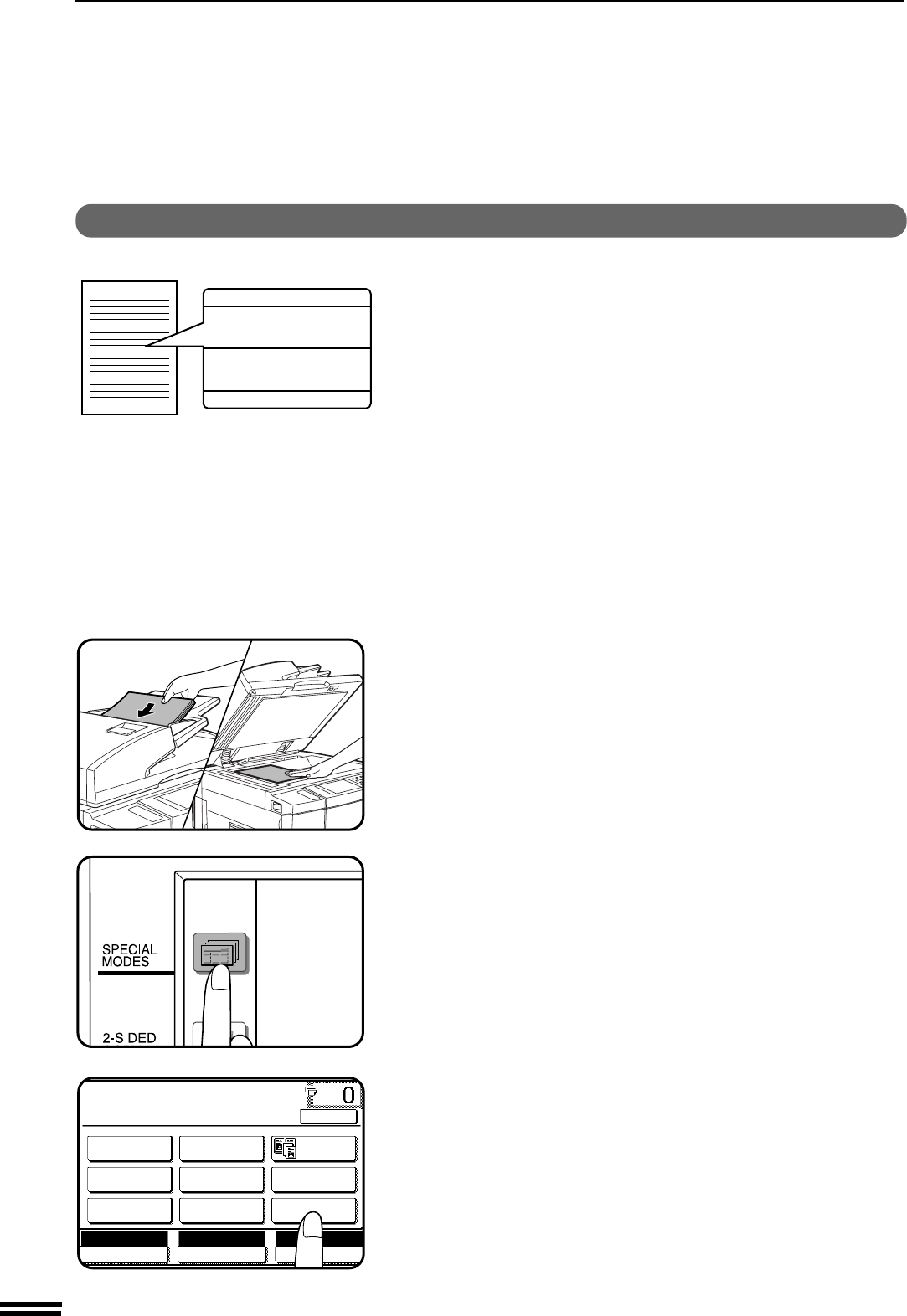 SPECIAL
MODES

2-SIDED

0