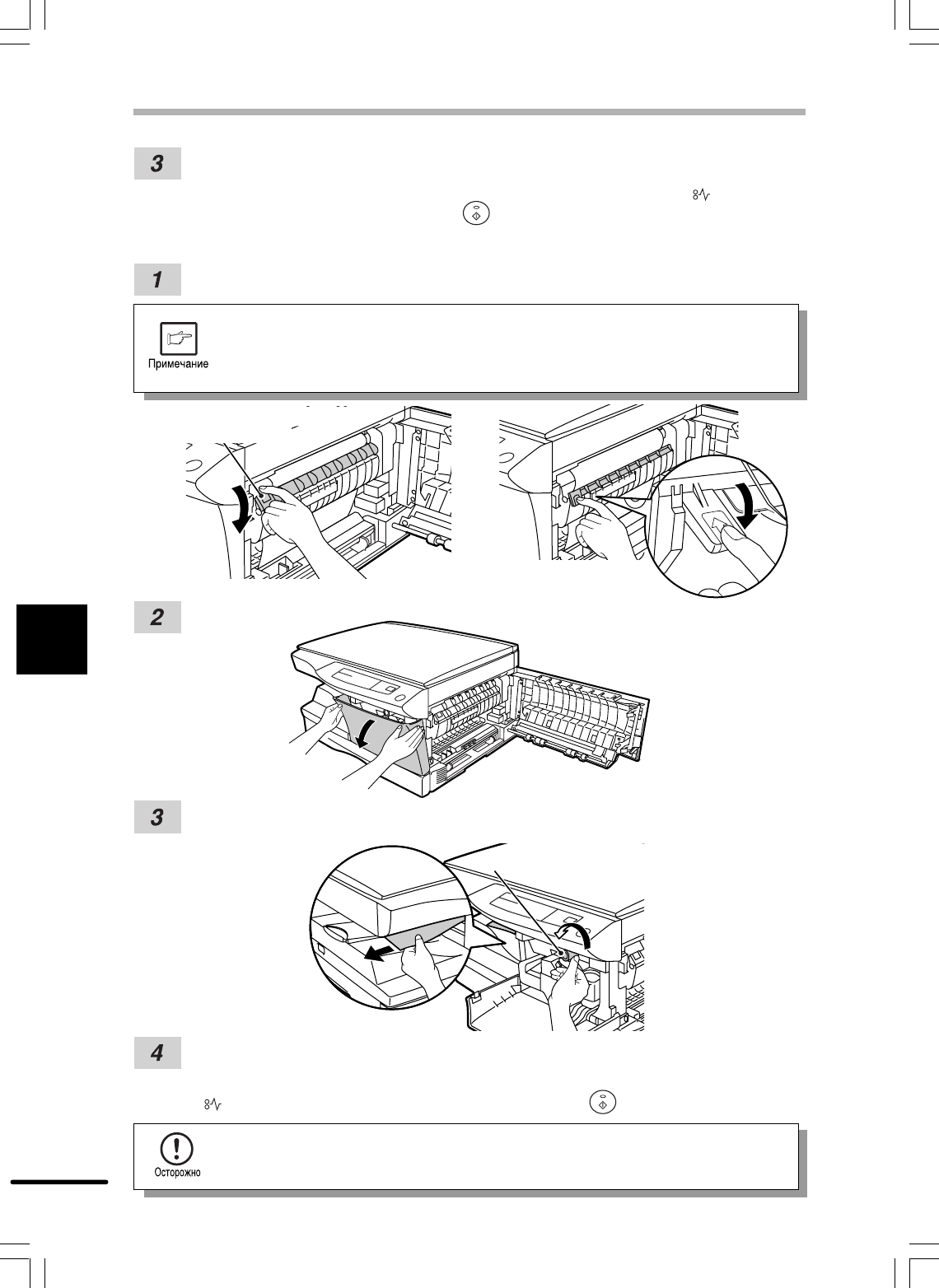 3

1

Примечание

2

3

4

Осторожно