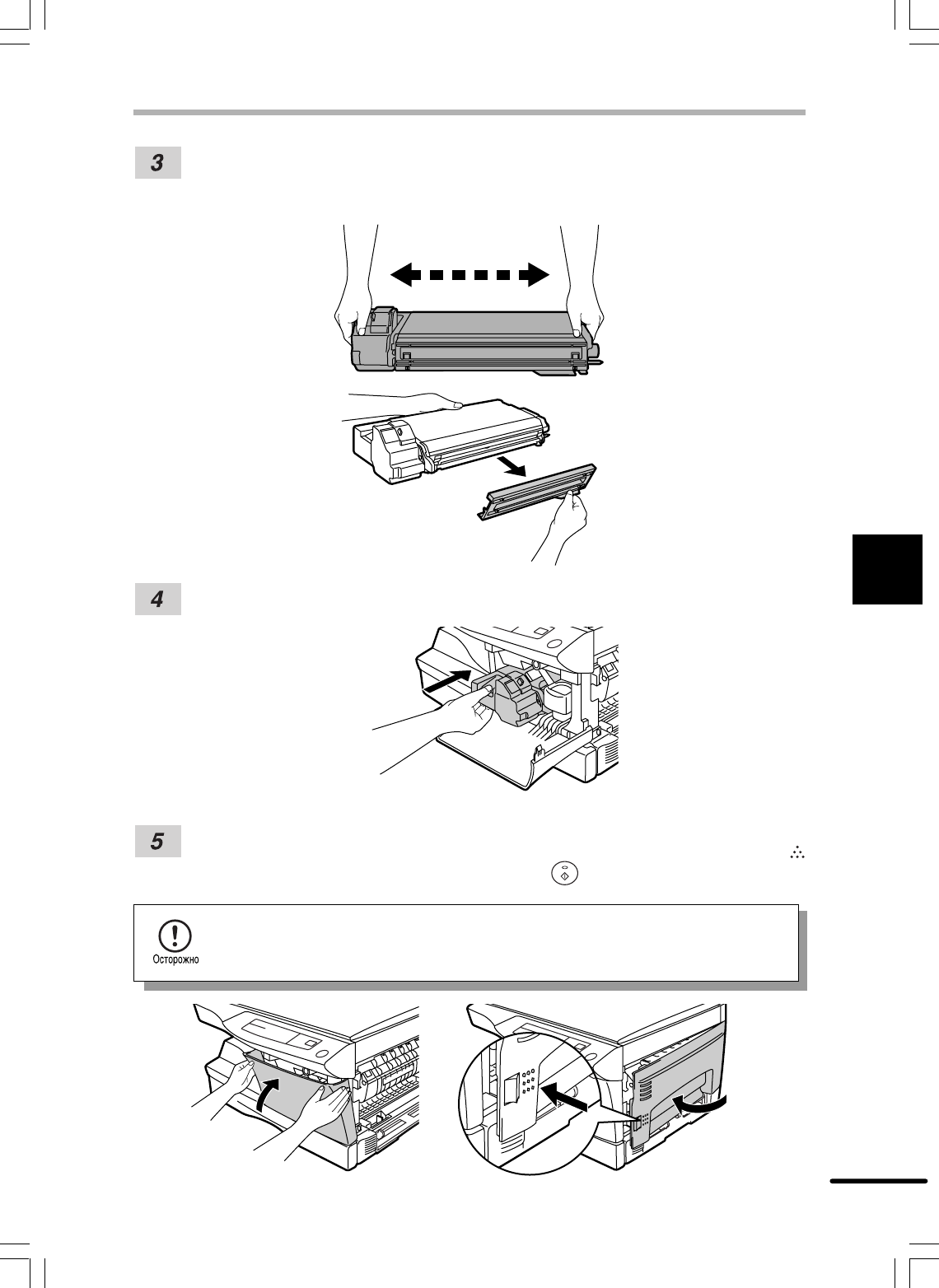 3

4

5

Осторожно