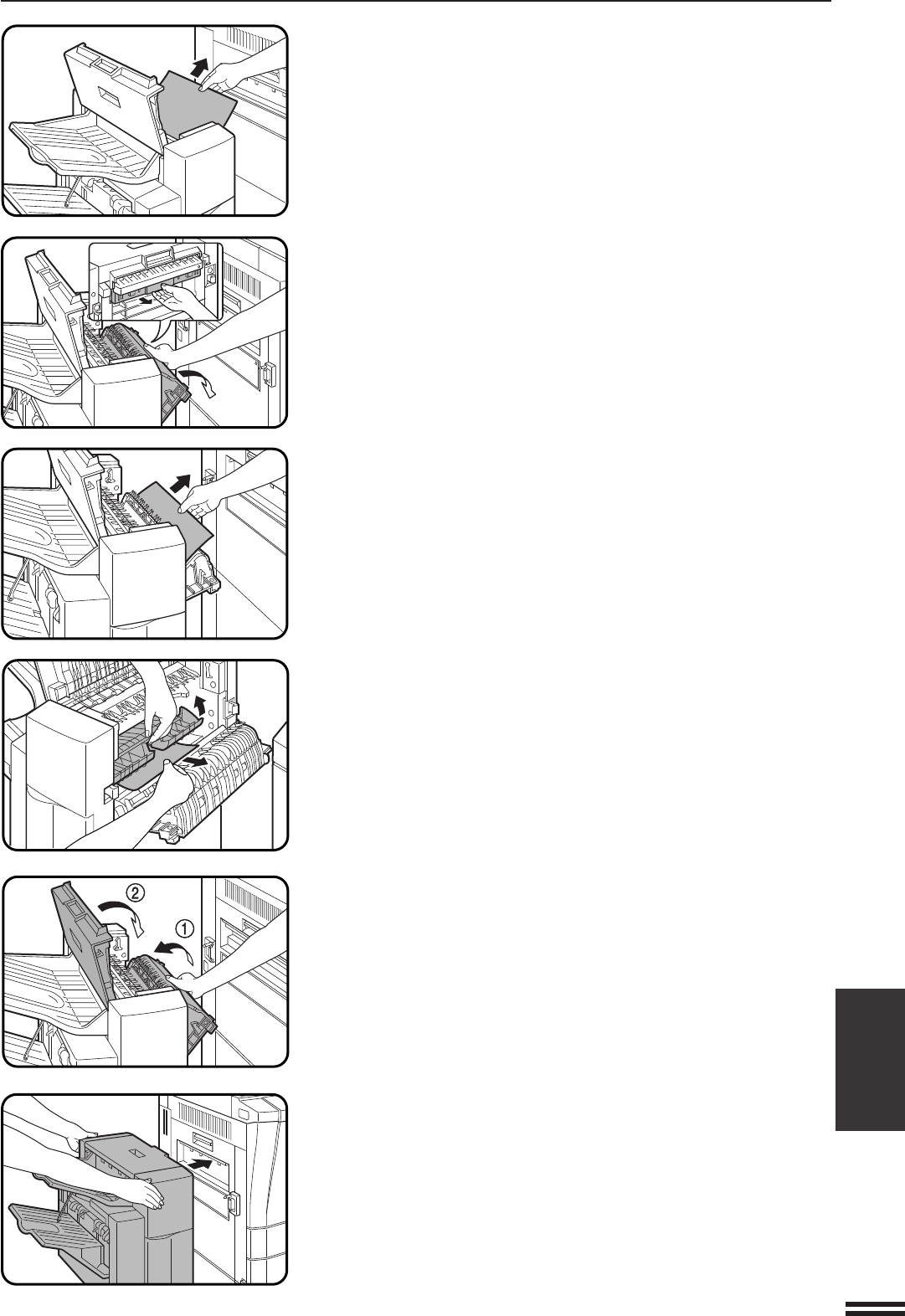 ②
①