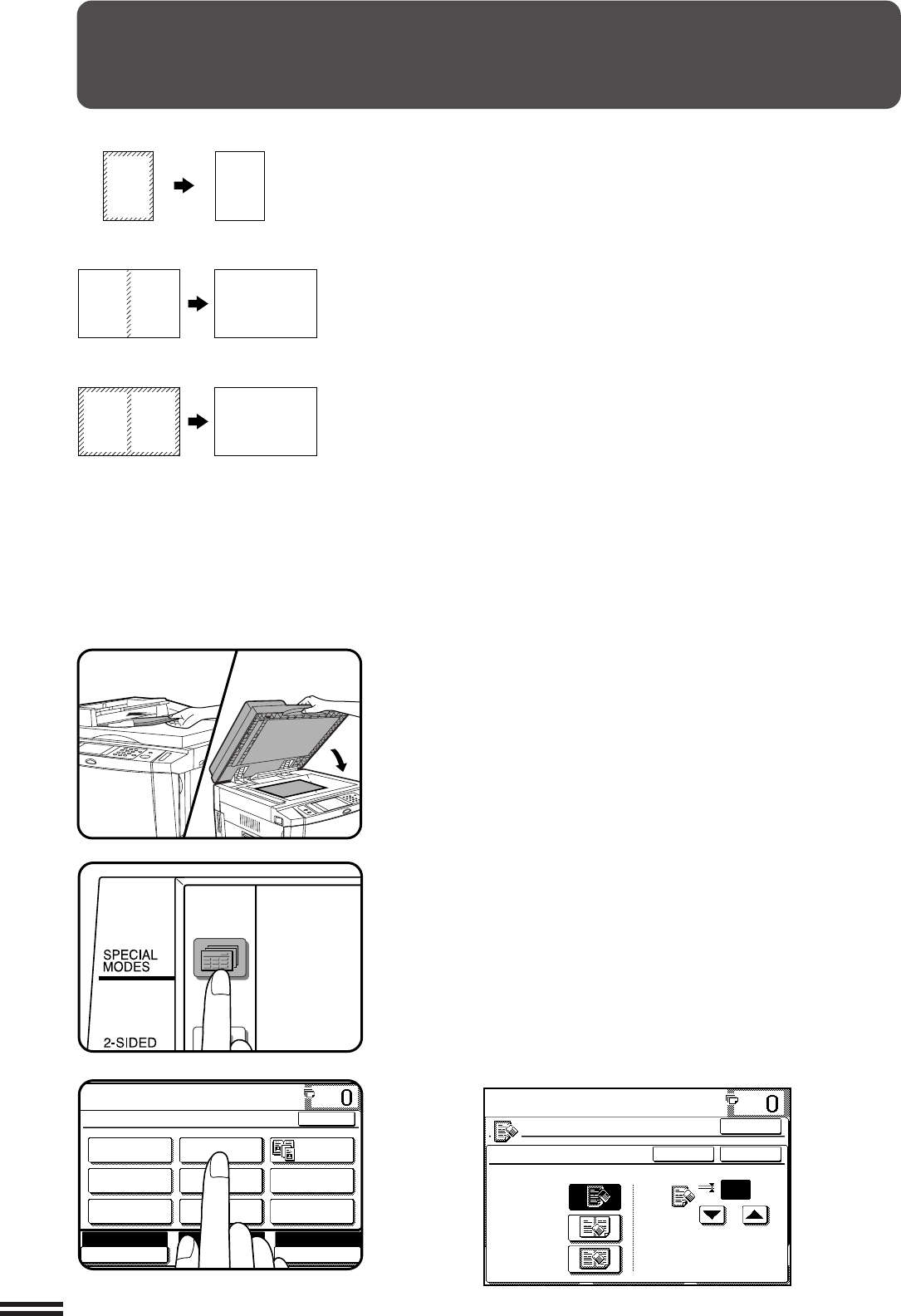 SPECIAL MODES

2-SIDED

0

0