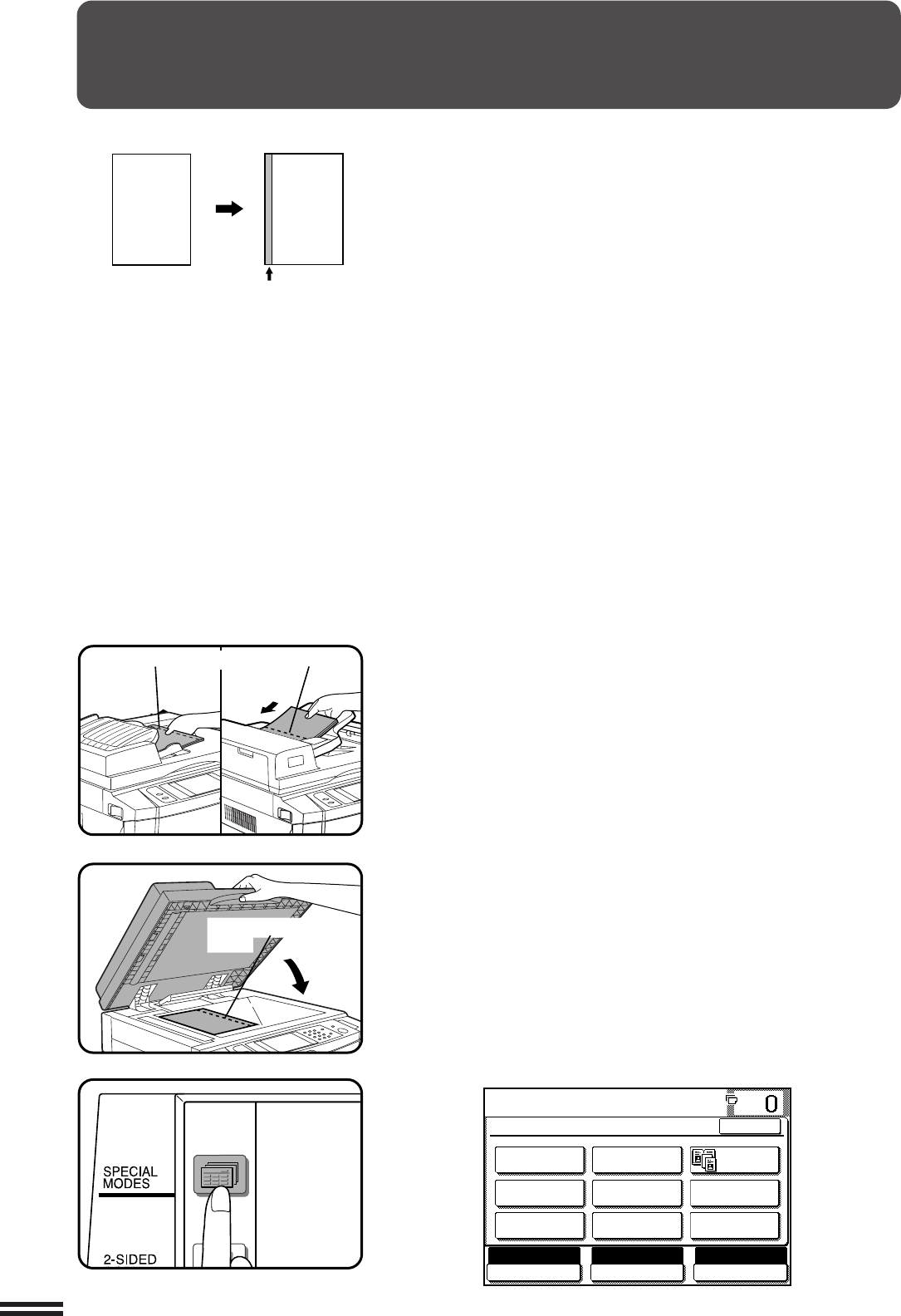 SPECIAL
MODES

2-SIDED

0