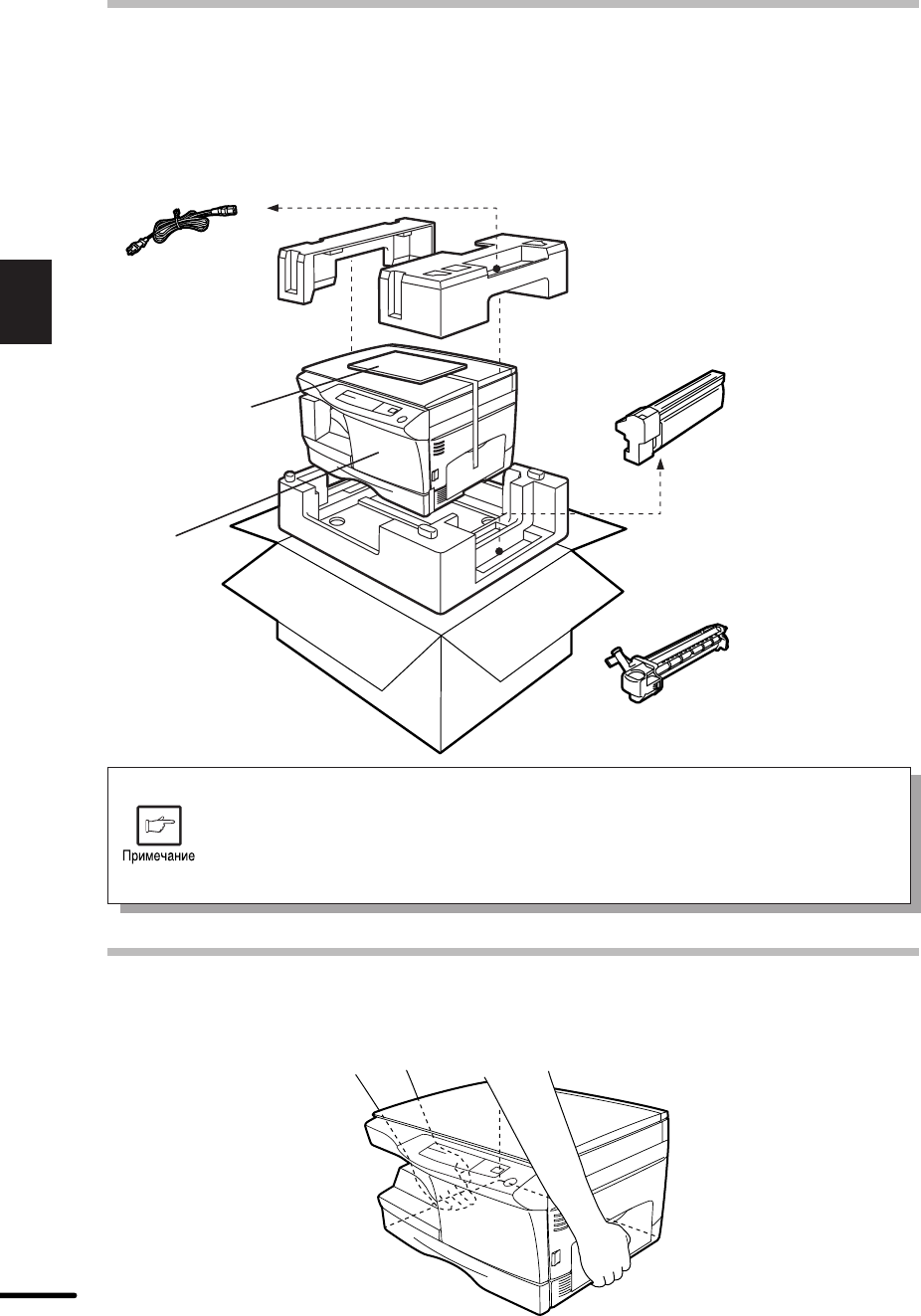 Примечание