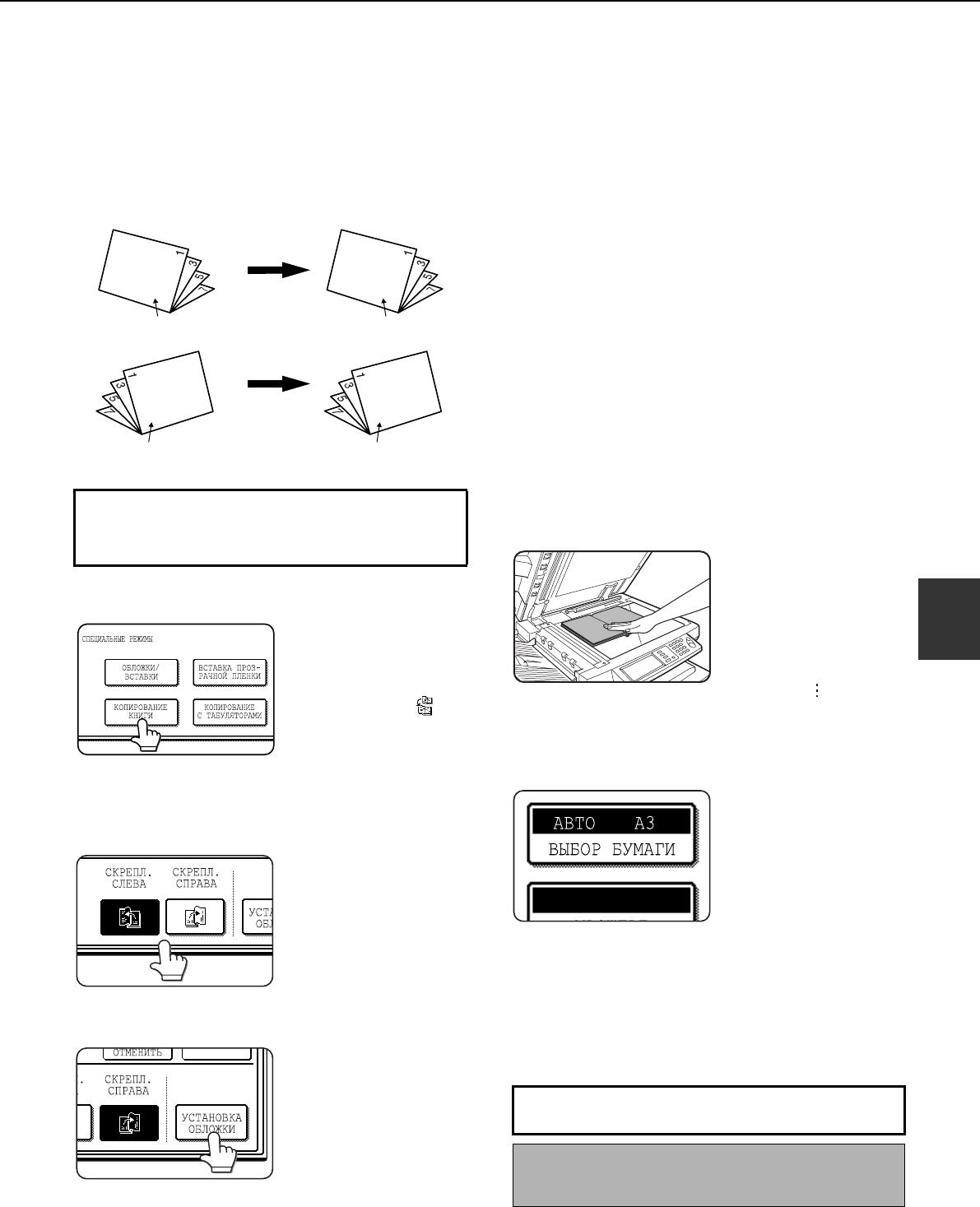 1
3
5
7

1
3
5
7

1
3
5
7

1
3
5
7

СПЕЦИАЛЬНЫЕ РЕЖИМЫ

ОБЛОЖКИ/ ВСТАВКИ

ВСТАВКА ПРОЗ- РАЧНОЙ ПЛЕНКИ

КОПИРОВАНИЕ КНИГИ

КОПИРОВАНИЕ С ТАБУЛЯТОРАМИ

СКРЕПЛ. СЛЕВА

СКРЕПЛ. СПРАВА

УСТА ОБЛ

ОТМЕНИТЬ

СКРЕПЛ. СПРАВА

УСТАНОВКА ОБЛОЖКИ

АВТО А3

ВЫБОР БУМАГИ