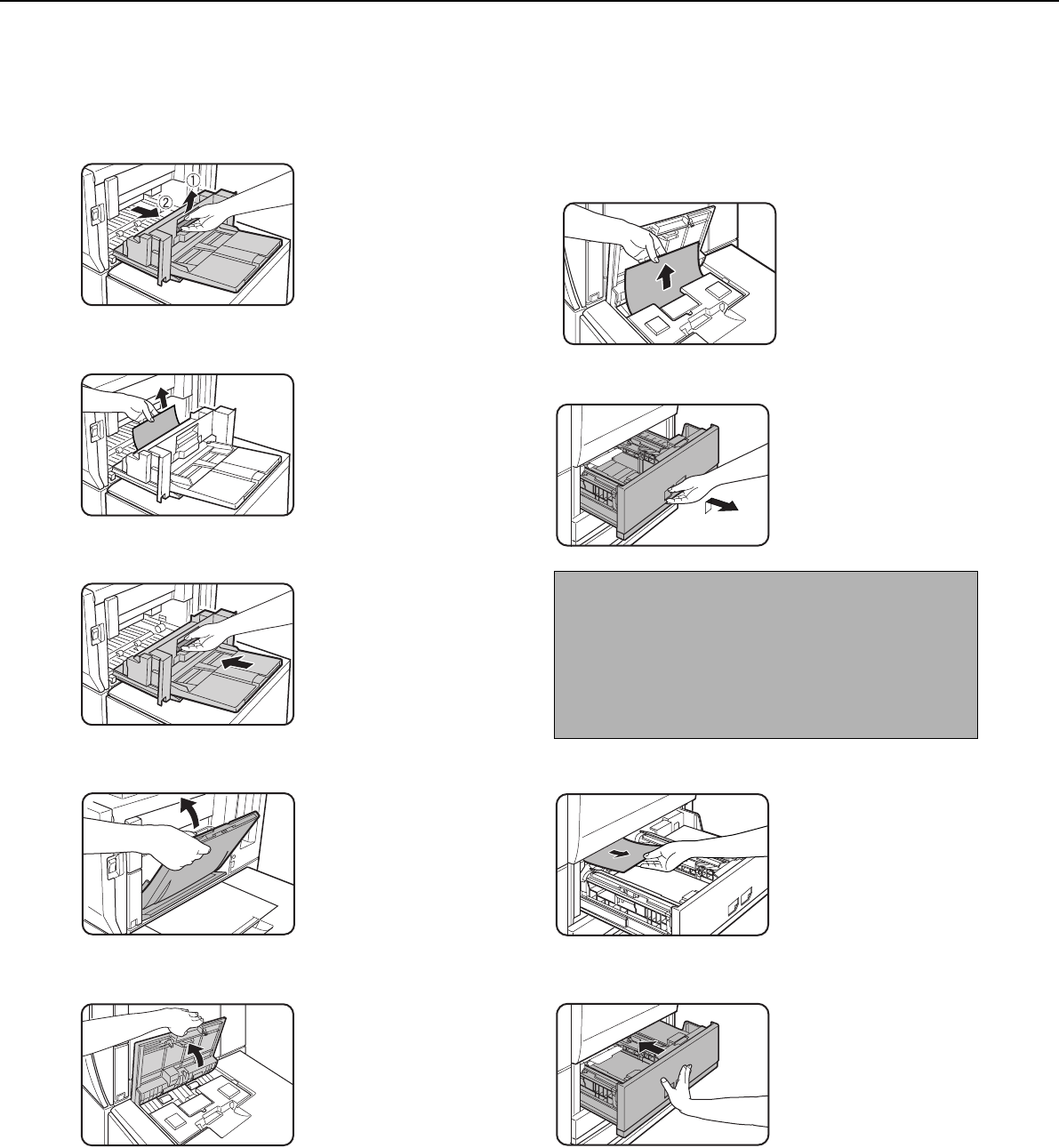 ①
②