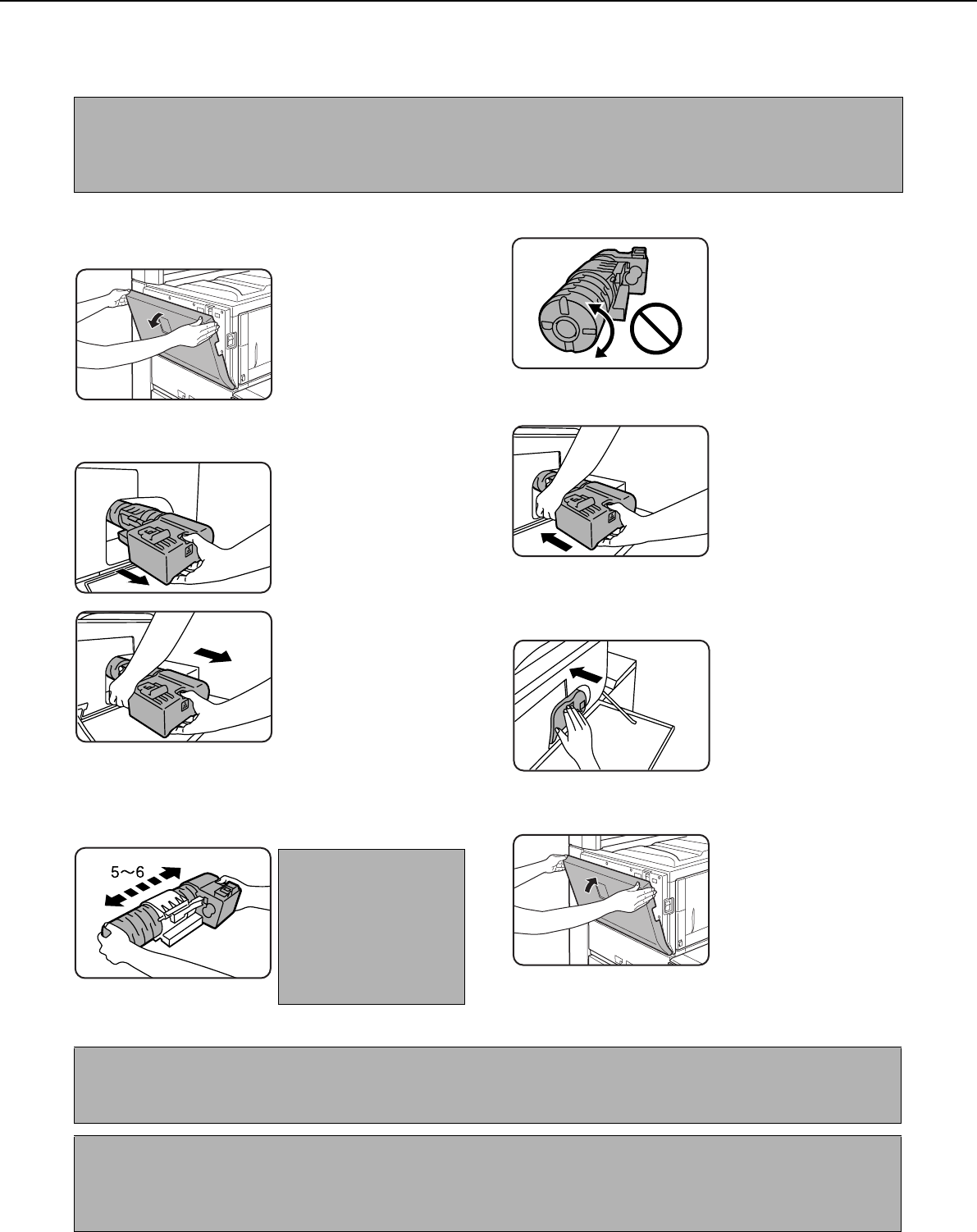 5～6