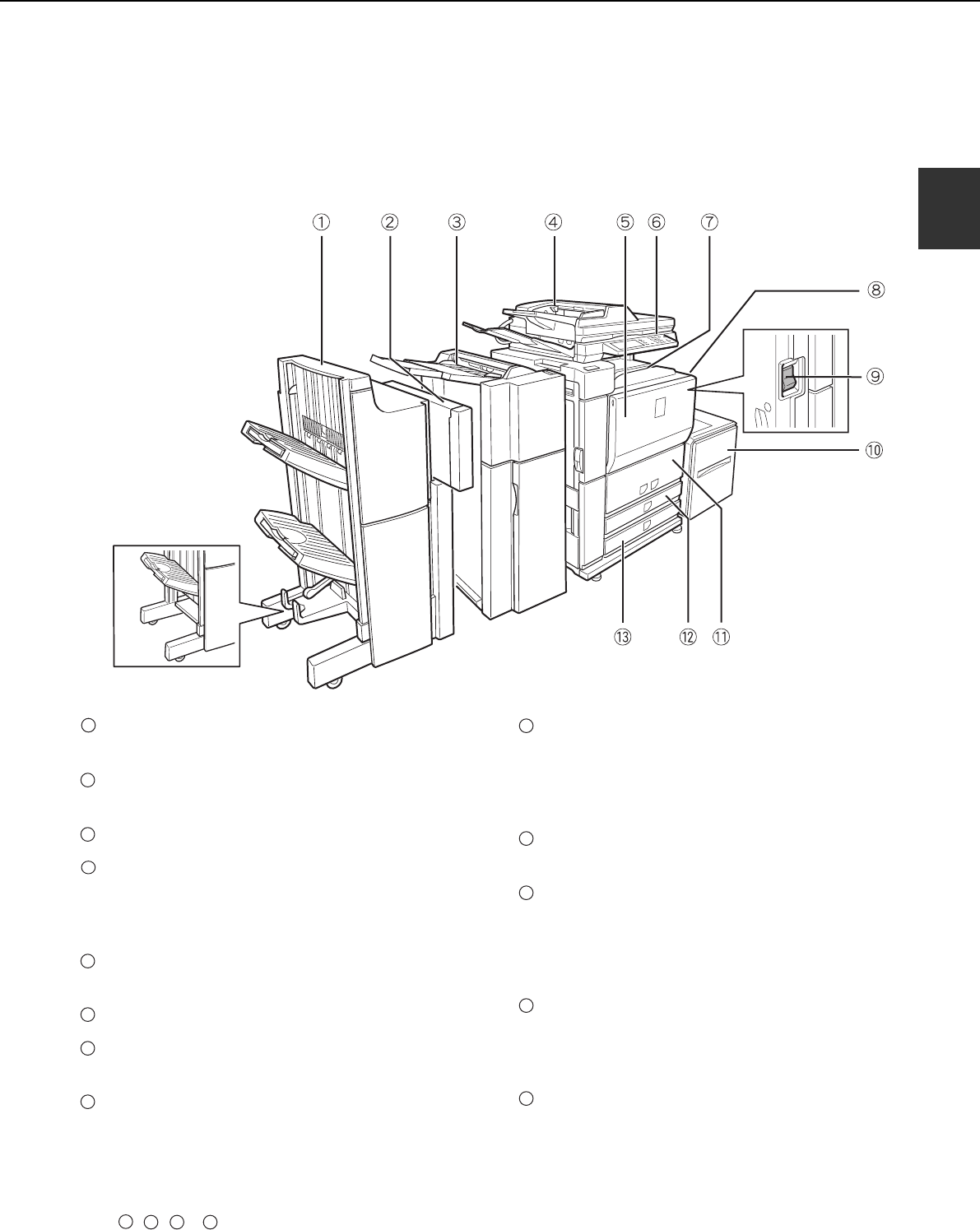 ①　②　③　④　⑤　⑥　⑦

⑧

⑨

⑩

⑬　⑫　⑪